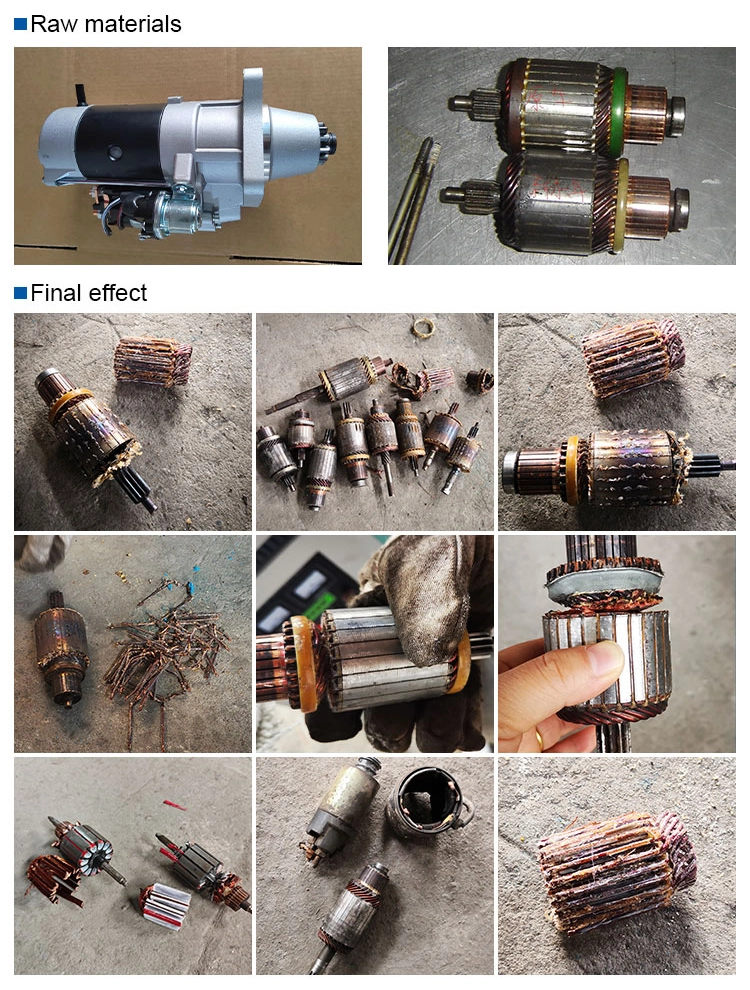 Raw materials

Final effect