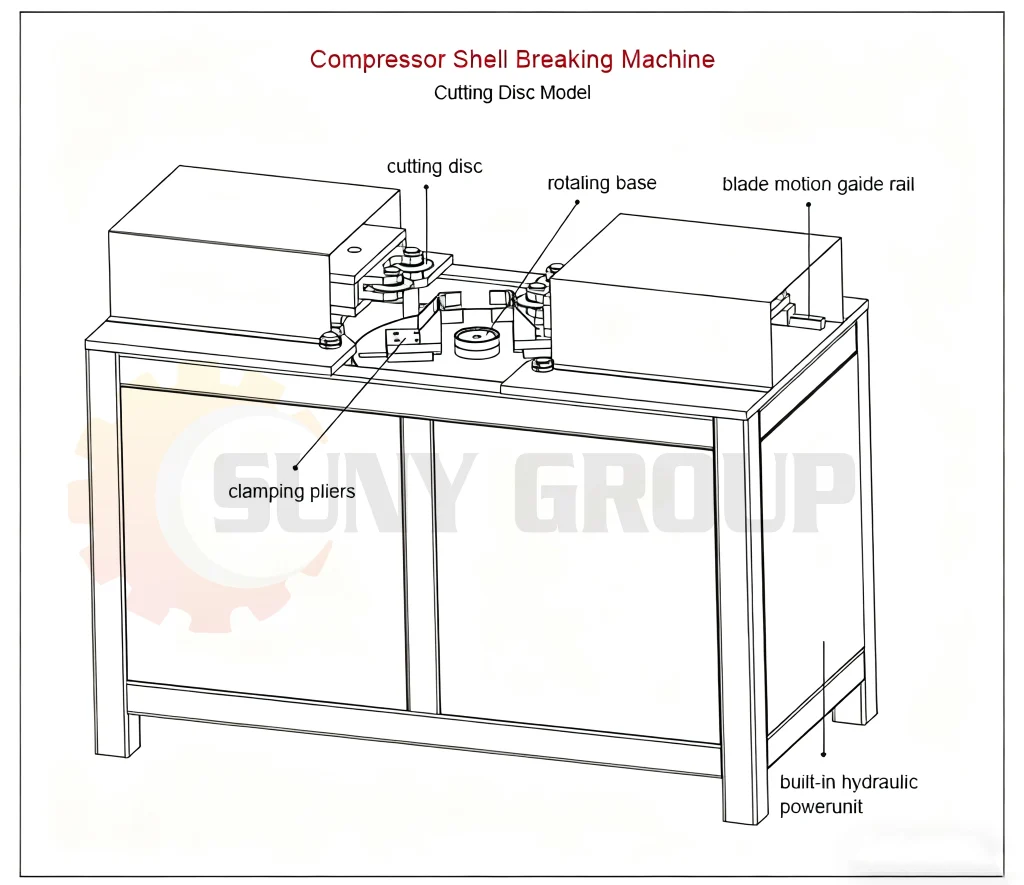 Compressor Shell Breaking Machine
Cutting Disc Model

cutting disc
rotaling base
blade motion gaide rail

clamping pliers

SUNY GROUP

built-in hydraulic powerunit