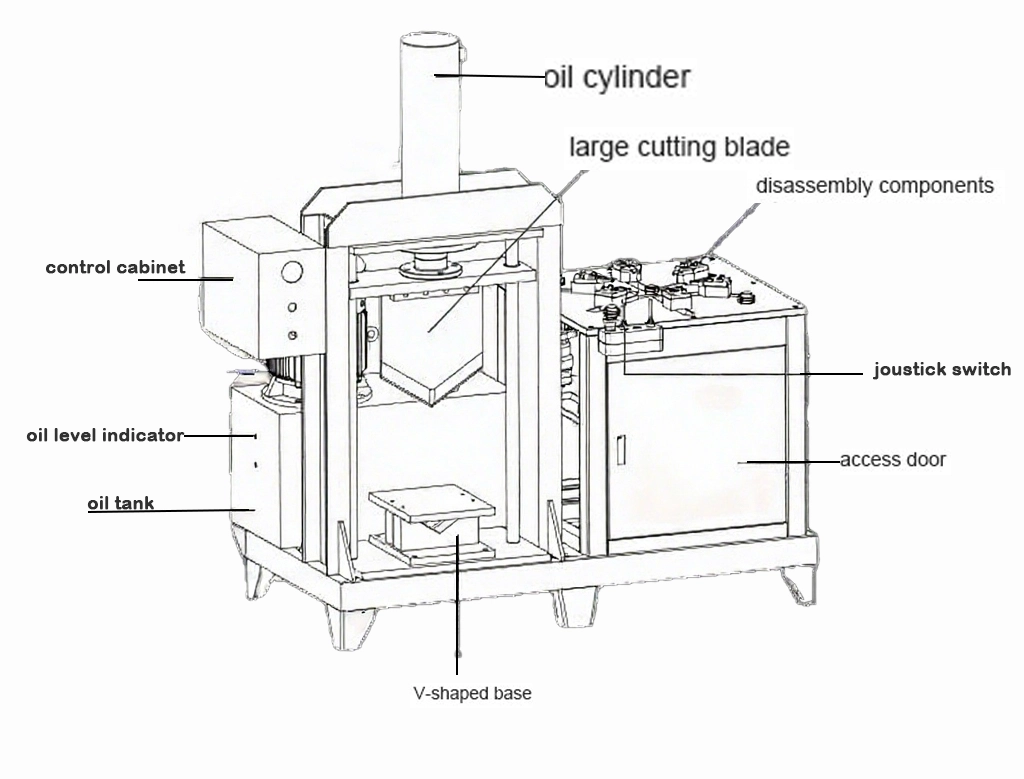 oil cylinder

large cutting blade

disassembly components

control cabinet

joustick switch

oil level indicator

access door

oil tank

V-shaped base