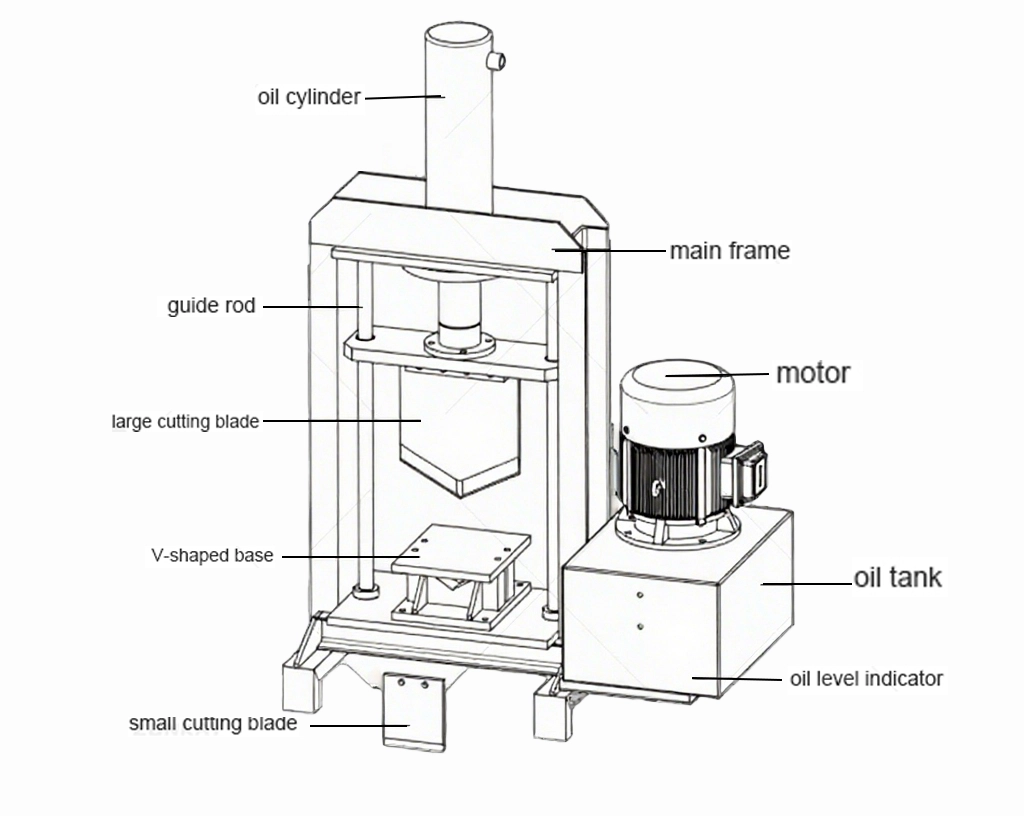 oil cylinder
main frame
guide rod
motor
large cutting blade
V-shaped base
oil tank
oil level indicator
small cutting blade