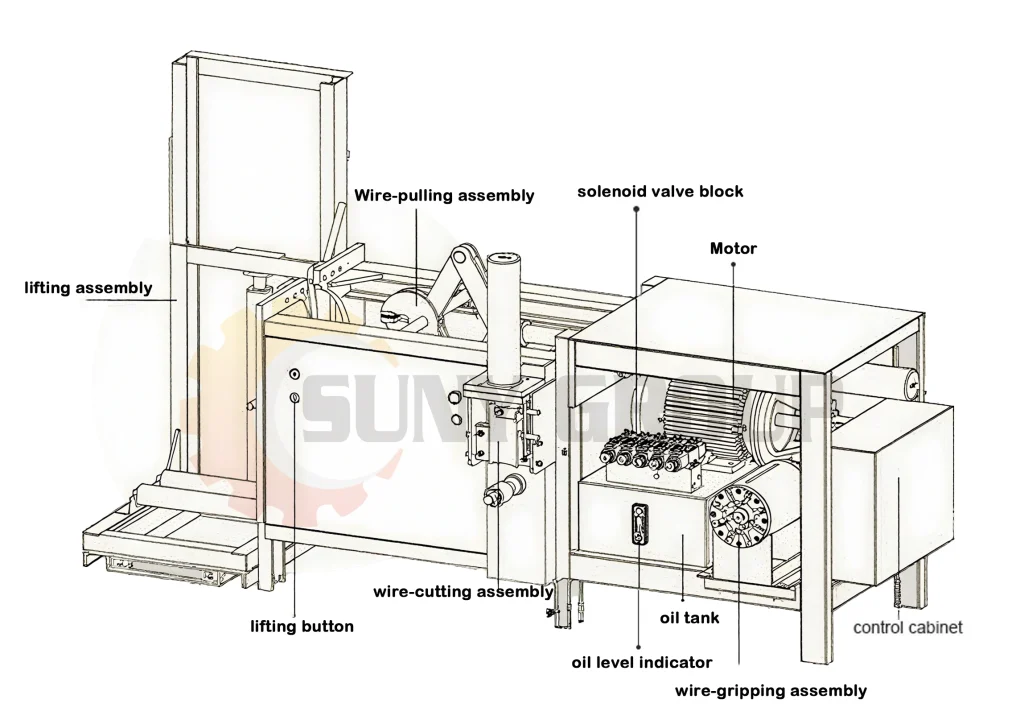 Wire-pulling assembly
solenoid valve block
Motor
lifting assembly
SUNY GROUP
wire-cutting assembly
lifting button
oil tank
control cabinet
oil level indicator
wire-gripping assembly