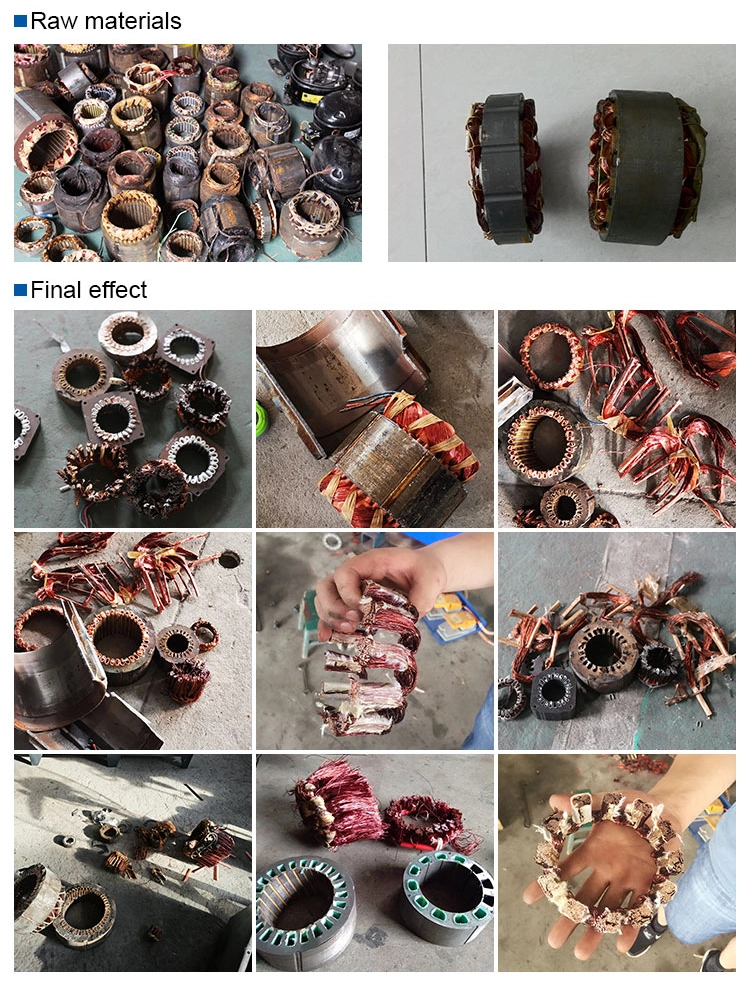 Raw materials

Final effect